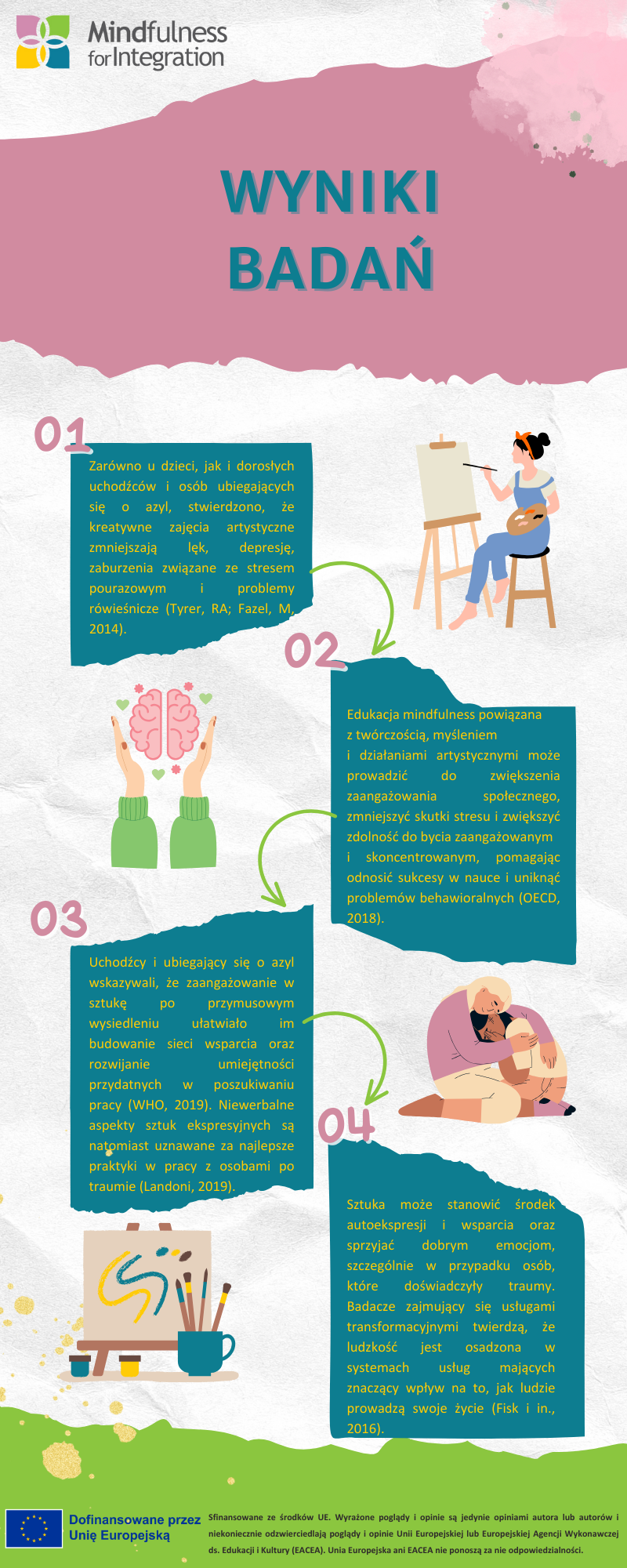 Mindfulness for Integration

WYNIKI BADAŃ

01

Zarówno u dzieci, jak i dorosłych uchodźców i osób ubiegających się o azyl, stwierdzono, że kreatywne zajęcia artystyczne zmniejszają lęk, depresję, zaburzenia związane ze stresem pourazowym i problemy rówieśnicze (Tyrer, RA; Fazel, M, 2014).

02

Edukacja mindfulness powiązana z twórczością, myśleniem i działaniami artystycznymi może prowadzić do zwiększenia zaangażowania społecznego, zmniejszyć skutki stresu i zwiększyć zdolność do bycia zaangażowanym i skoncentrowanym, pomagając odnosić sukcesy w nauce i uniknąć problemów behawioralnych (OECD, 2018).

03

Uchodźcy i ubiegający się o azyl wskazywali, że zaangażowanie w sztukę po przymusowym wysiedleniu ułatwiało im budowanie sieci wsparcia oraz rozwijanie umiejętności przydatnych w poszukiwaniu pracy (WHO, 2019). Niewerbalne aspekty sztuk ekspresyjnych są natomiast uznawane za najlepsze praktyki w pracy z osobami po traumie (Landoni, 2019).

04

Sztuka może stanowić środek autoekspresji i wsparcia oraz sprzyjać dobrym emocjom, szczególnie w przypadku osób, które doświadczyły traumy. Badacze zajmujący się usługami transformacyjnymi twierdzą, że ludzkość jest osadzona w systemach usług mających znaczący wpływ na to, jak ludzie prowadzą swoje życie (Fisk i in., 2016).

Dofinansowane przez Unię Europejską

Sfinansowane ze środków UE. Wyrażone poglądy i opinie są jedynie opiniami autora lub autorów i niekoniecznie odzwierciedlają poglądy i opinie Unii Europejskiej lub Europejskiej Agencji Wykonawczej ds. Edukacji i Kultury (EACEA). Unia Europejska ani EACEA nie ponoszą za nie odpowiedzialności.