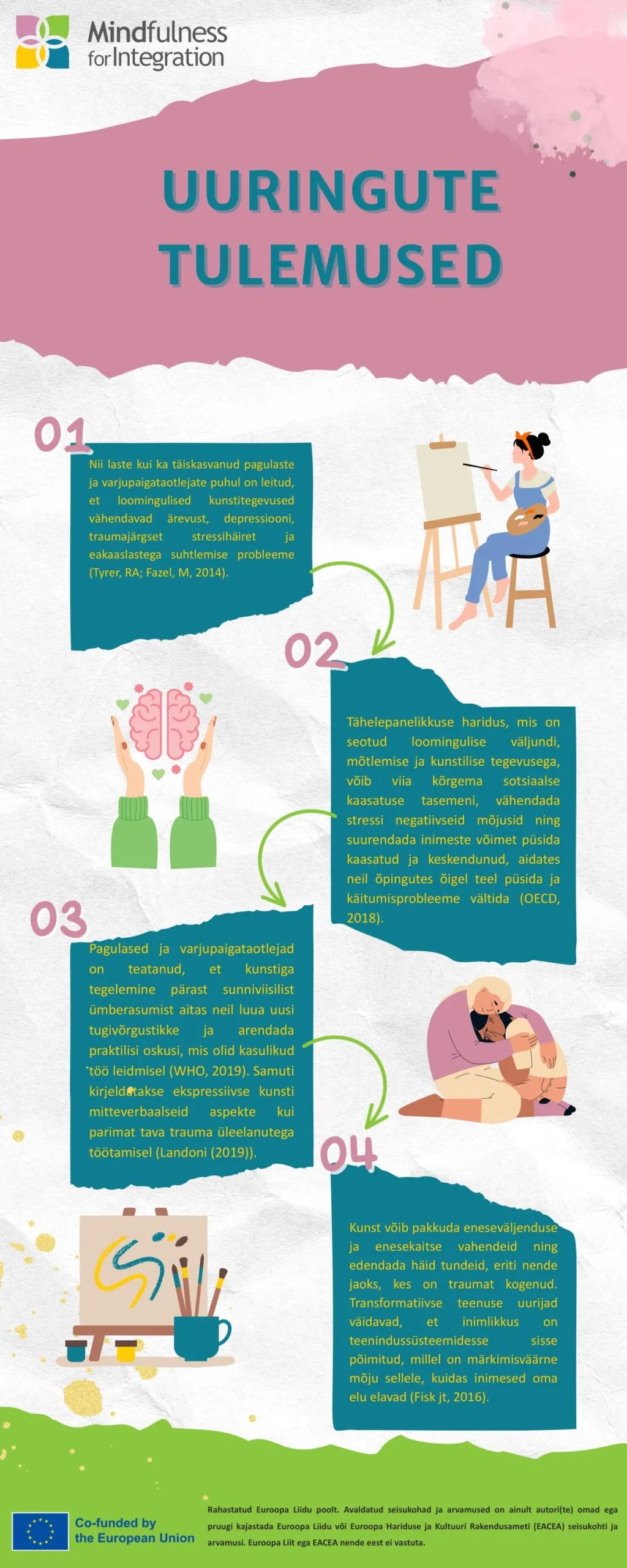 Mindfulness for Integration

UURINGUTE TULEMUSED

01

Nii laste kui ka täiskasvanud pagulaste ja varjupaigataotlejate puhul on leitud, et loomingulised kunstitegevused vähendavad ärevust, depressiooni, traumajärgset stressihäiret ja eakaaslastega suhtlemise probleeme (Tyrer, RA; Fazel, M, 2014).

02

Tähelepanelikkuse haridus, mis on seotud loomingulise väljundi, mõtlemise ja kunstilise tegevusega, võib viia kõrgema sotsiaalse kaasatuse tasemeni, vähendada stressi negatiivseid mõjusid ning suurendada inimeste võimet püsida kaasatud ja keskendunud, aidates neil õpingutes õigel teel püsida ja käitumisprobleeme vältida (OECD, 2018).

03

Pagulased ja varjupaigataotlejad on teatanud, et kunstiga tegelemine pärast sunniviisilist ümberasumist aitas neil luua uusi tugivõrgustikke ja arendada praktilisi oskusi, mis olid kasulikud töö leidmisel (WHO, 2019). Samuti kirjeldatakse ekspressiivse kunsti mitteverbaalseid aspekte kui parimat tava trauma üleelanutega töötamisel (Landoni (2019)).

04

Kunst võib pakkuda eneseväljenduse ja enesekaitse vahendeid ning edendada häid tundeid, eriti nende jaoks, kes on traumat kogenud. Transformatiivse teenuse uurijad väidavad, et inimlikkus on teenindussüsteemidesse sisse põimitud, millel on märkimisväärne mõju sellele, kuidas inimesed oma elu elavad (Fisk jt, 2016).

Co-funded by the European Union

Rahastatud Euroopa Liidu poolt. Avaldatud seisukohad ja arvamused on ainult autori(te) omad ega pruugi kajastada Euroopa Liidu või Euroopa Hariduse ja Kultuuri Rakendusameti (EACEA) seisukohti ja arvamusi. Euroopa Liit ega EACEA nende eest ei vastuta.